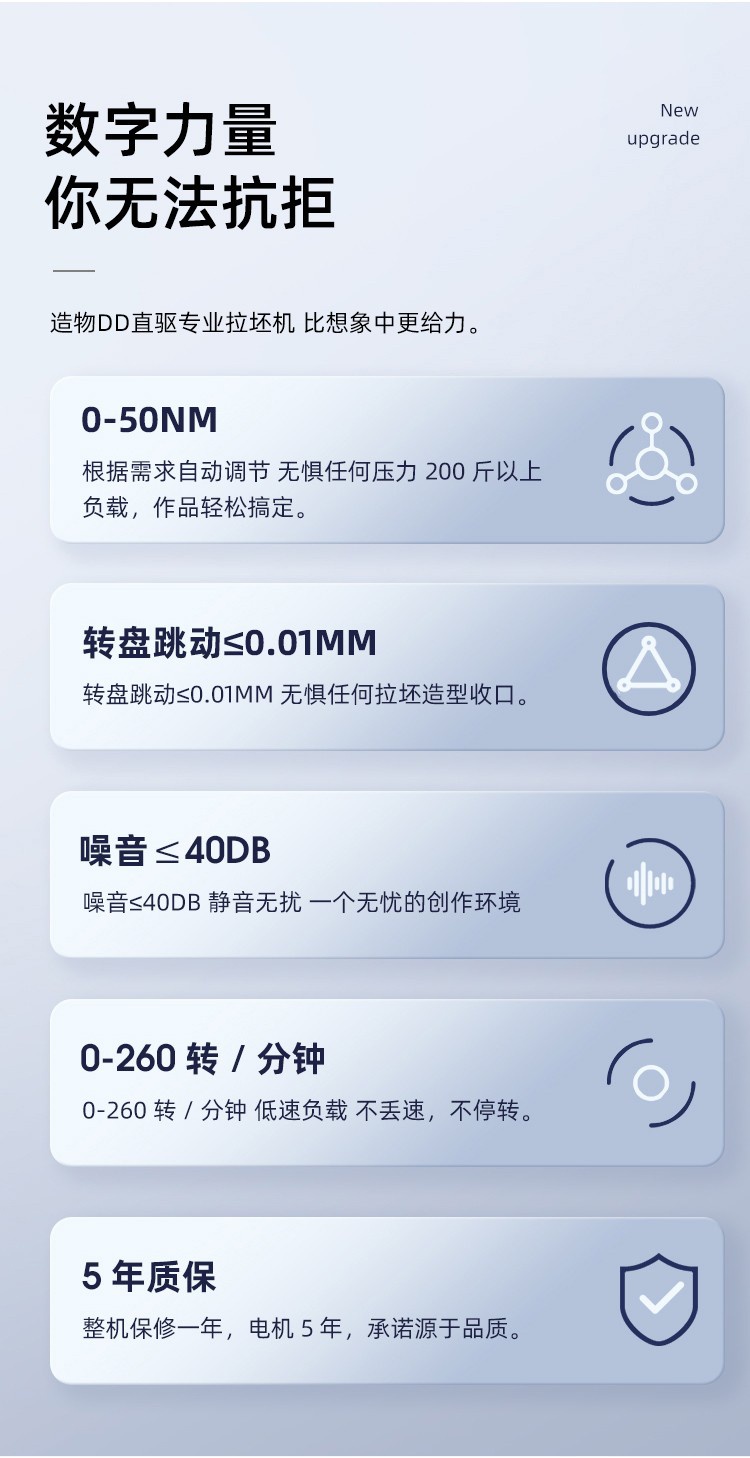 数字力量
你无法抗拒

New
upgrade

造物DD直驱专业拉坯机 比想象中更给力。

0-50NM

根据需求自动调节 无惧任何压力200斤以上负载，作品轻松搞定。

转盘跳动≤0.01MM

转盘跳动≤0.01MM 无惧任何拉坯造型收口。

噪音≤40DB

噪音≤40DB 静音无扰 一个无忧的创作环境

0-260转/分钟

0-260转/分钟 低速负载 不丢速，不停转。

5年质保

整机保修一年，电机5年，承诺源于品质。