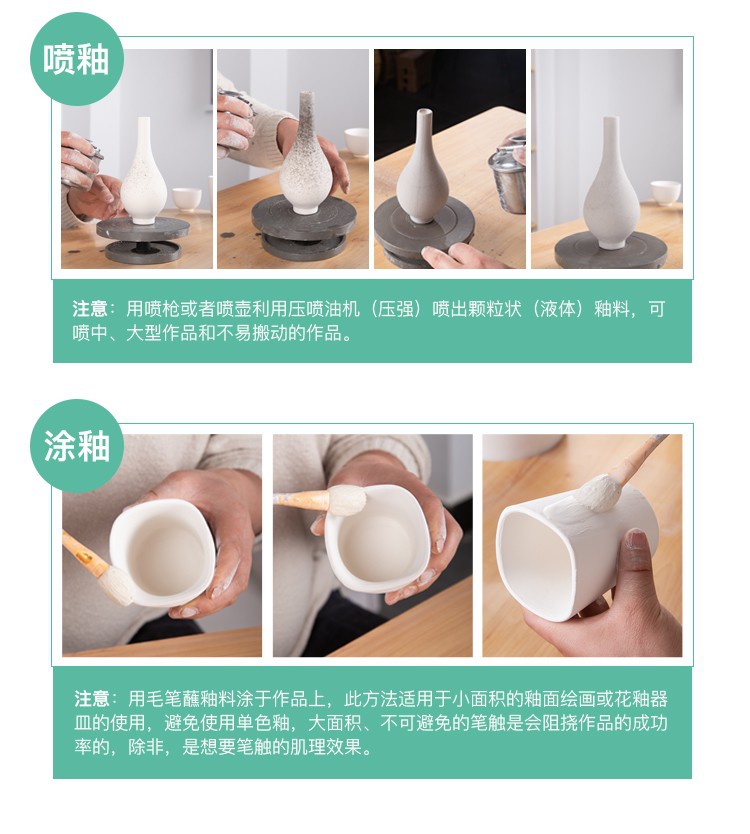 喷釉

注意：用喷枪或者喷壶利用压喷油机（压强）喷出颗粒状（液体）釉料，可喷中、大型作品和不易搬动的作品。

涂釉

注意：用毛笔蘸釉料涂于作品上，此方法适用于小面积的釉面绘画或花釉器皿的使用，避免使用单色釉，大面积、不可避免的笔触是会阻挠作品的成功率的，除非，是想要笔触的肌理效果。