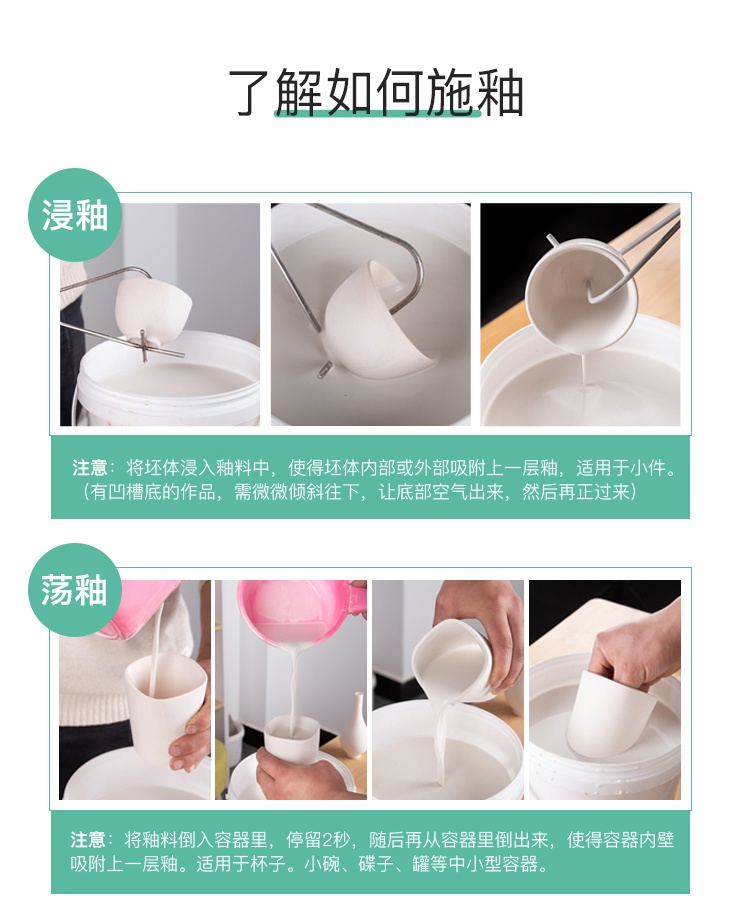 了解如何施釉

浸釉

注意：将坯体浸入釉料中，使得坯体内部或外部吸附上一层釉，适用于小件。（有凹槽底的作品，需微微倾斜往下，让底部空气出来，然后再正过来）

荡釉

注意：将釉料倒入容器里，停留2秒，随后再从容器里倒出来，使得容器内壁吸附上一层釉。适用于杯子。小碗、碟子、罐等中小型容器。