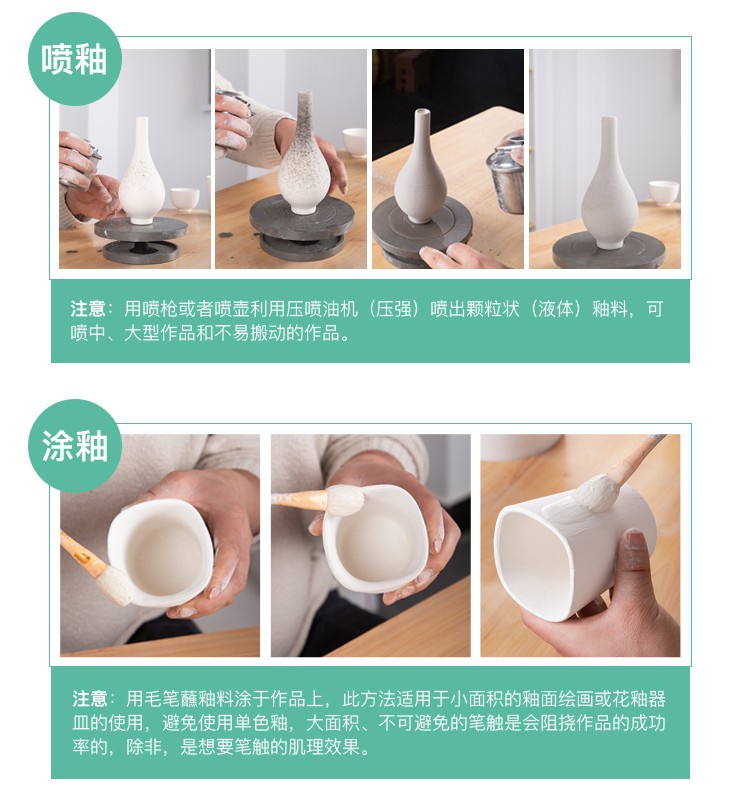 喷釉

注意：用喷枪或者喷壶利用压喷油机（压强）喷出颗粒状（液体）釉料，可喷中、大型作品和不易搬动的作品。

涂釉

注意：用毛笔蘸釉料涂于作品上，此方法适用于小面积的釉面绘画或花釉器皿的使用，避免使用单色釉，大面积、不可避免的笔触是会阻挠作品的成功率的，除非，是想要笔触的肌理效果。