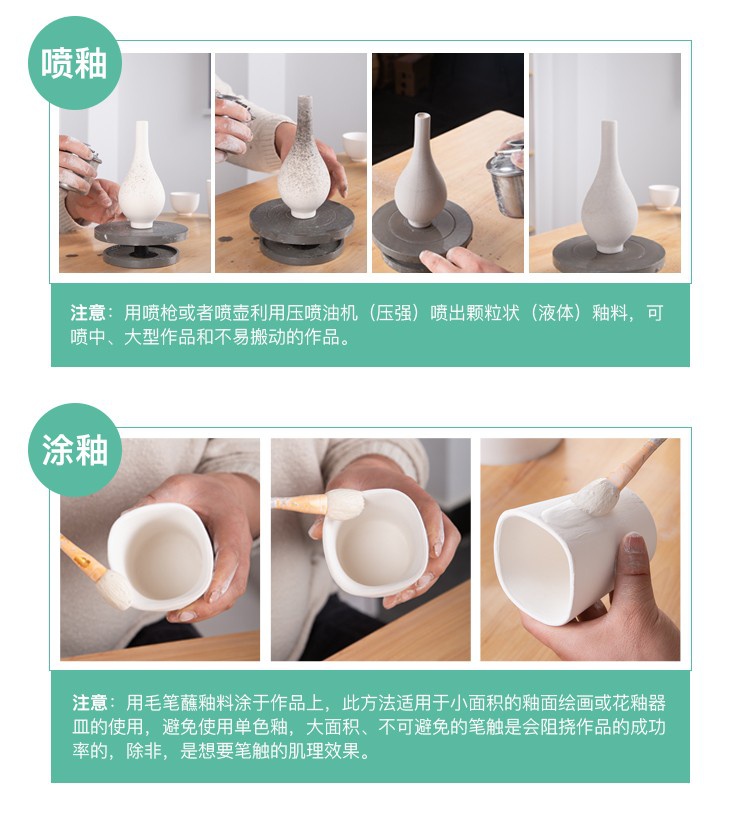 喷釉

注意：用喷枪或者喷壶利用压喷油机（压强）喷出颗粒状（液体）釉料，可喷中、大型作品和不易搬动的作品。

涂釉

注意：用毛笔蘸釉料涂于作品上，此方法适用于小面积的釉面绘画或花釉器皿的使用，避免使用单色釉，大面积、不可避免的笔触是会阻挠作品的成功率的，除非，是想要笔触的肌理效果。