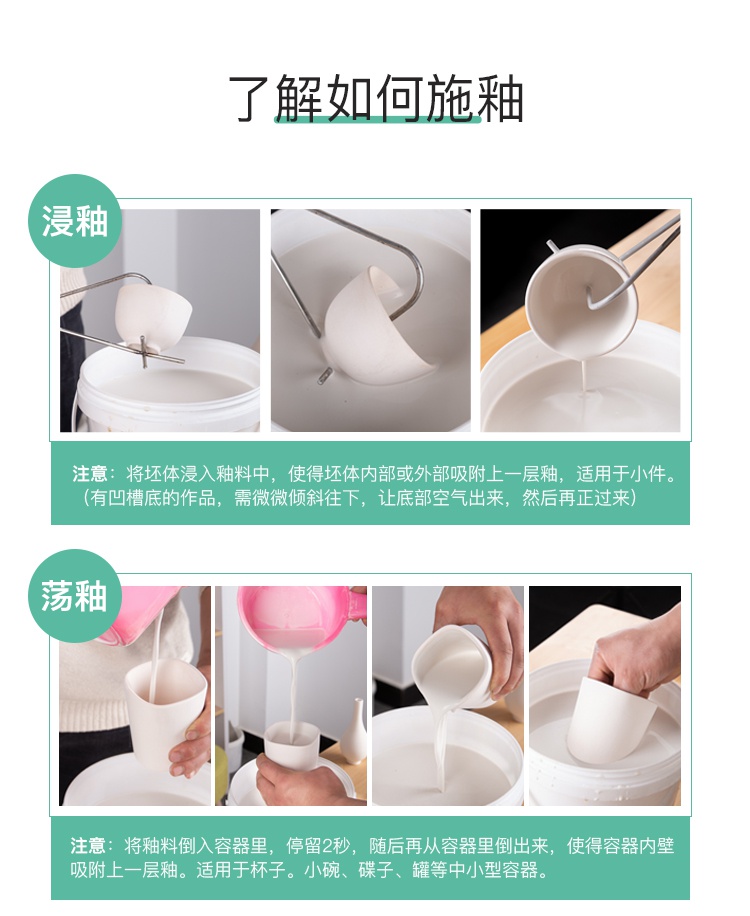 了解如何施釉

浸釉

注意：将坯体浸入釉料中，使得坯体内部或外部吸附上一层釉，适用于小件。（有凹槽底的作品，需微微倾斜往下，让底部空气出来，然后再正过来）

荡釉

注意：将釉料倒入容器里，停留2秒，随后再从容器里倒出来，使得容器内壁吸附上一层釉。适用于杯子。小碗、碟子、罐等中小型容器。