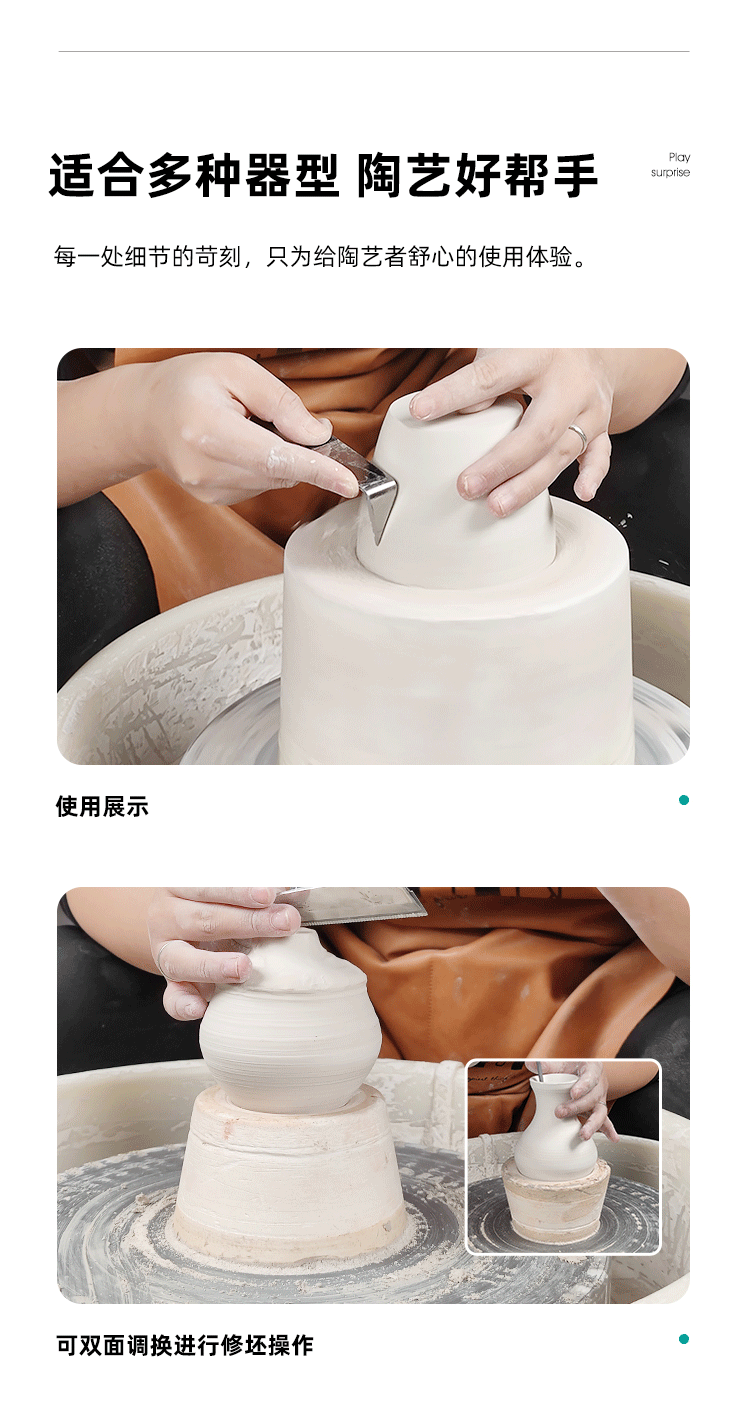 适合多种器型 陶艺好帮手

Play surprise

每一处细节的苛刻，只为给陶艺者舒心的使用体验。

使用展示

可双面调换进行修坯操作