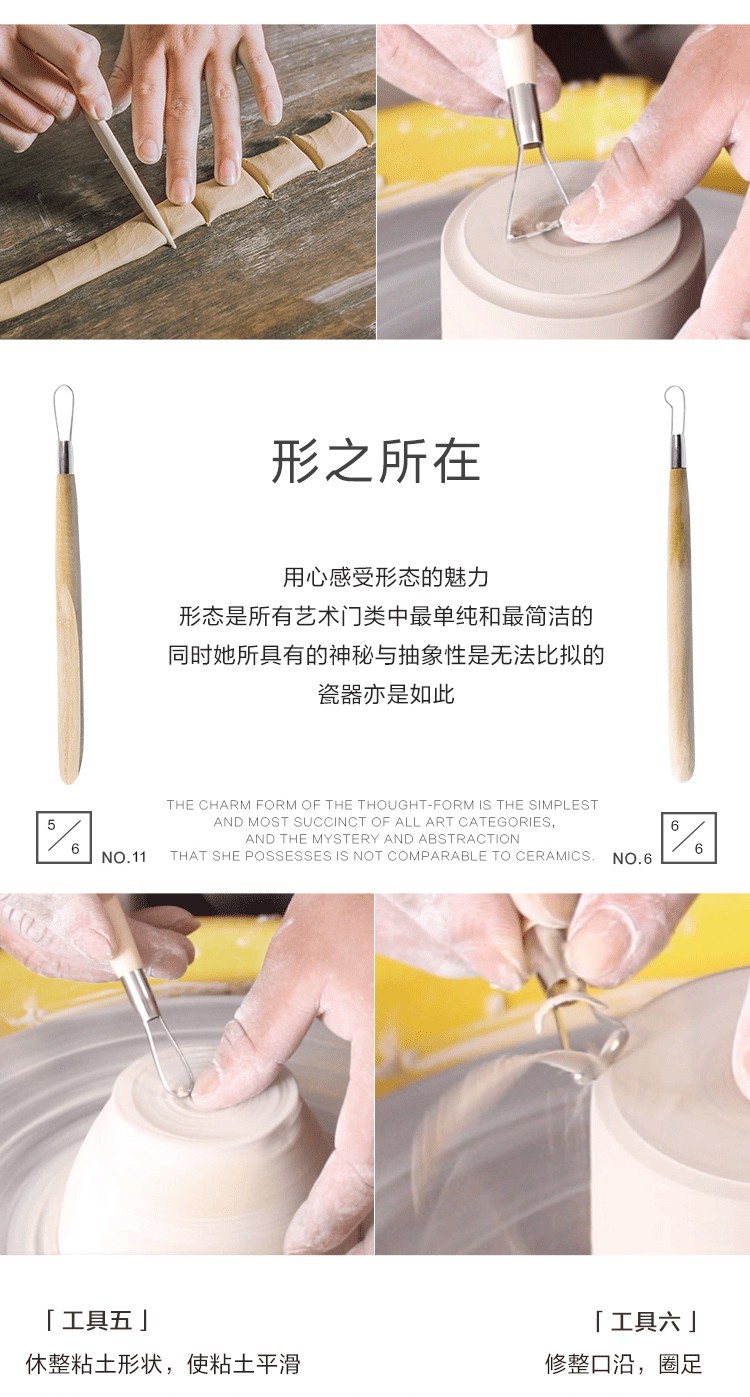 形之所在

用心感受形态的魅力
形态是所有艺术门类中最单纯和最简洁的
同时她所具有的神秘与抽象性是无法比拟的
瓷器亦是如此

THE CHARM FORM OF THE THOUGHT-FORM IS THE SIMPLEST AND MOST SUCCINCT OF ALL ART CATEGORIES, AND THE MYSTERY AND ABSTRACTION THAT SHE POSSESSES IS NOT COMPARABLE TO CERAMICS.

5/6 NO.11

6/6 NO.6

「工具五」
休整粘土形状，使粘土平滑

「工具六」
修整口沿，圈足