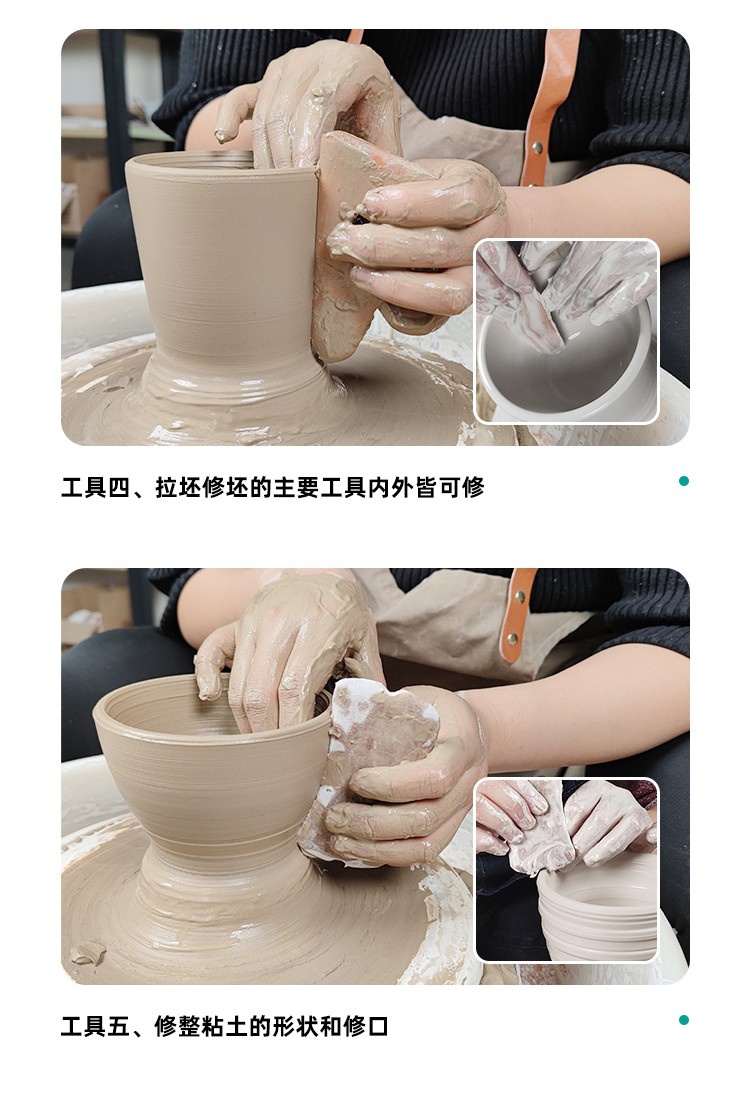 工具四、拉坯修坯的主要工具内外皆可修

工具五、修整粘土的形状和修口