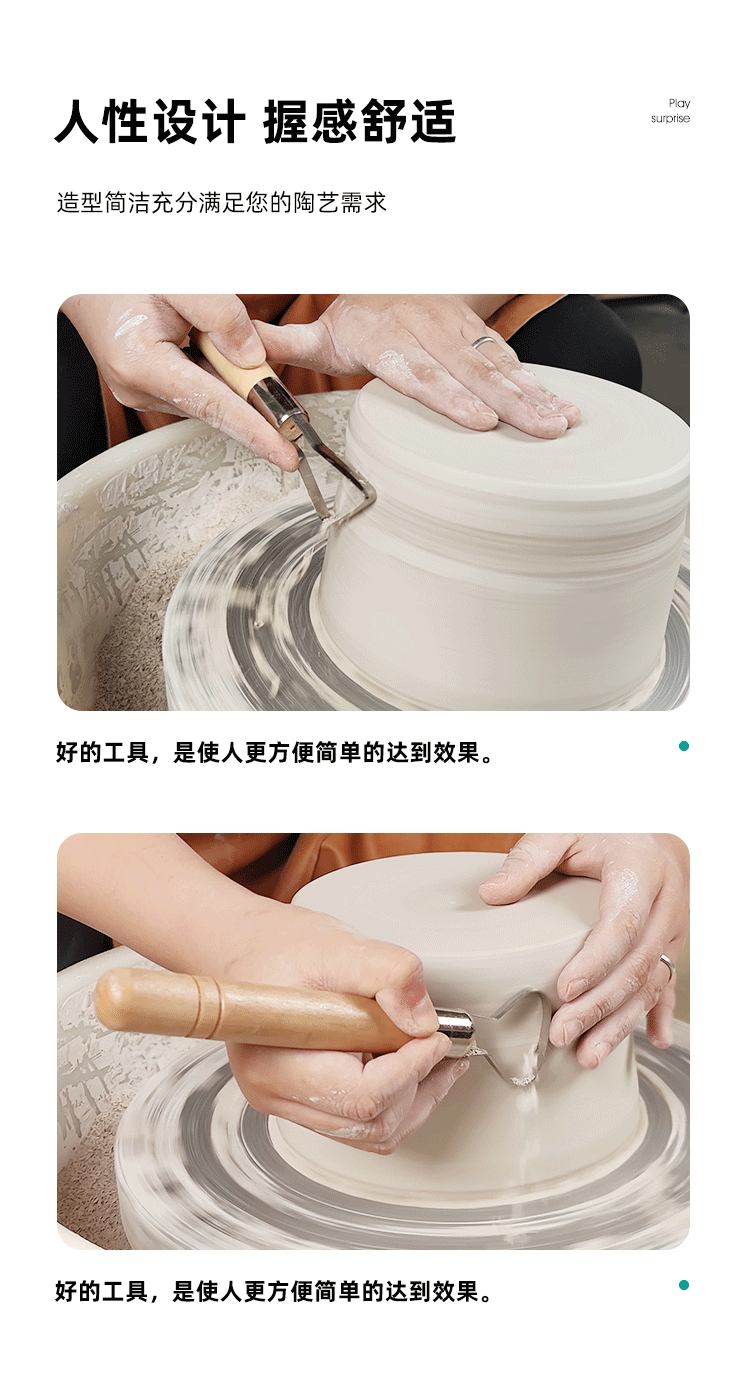 人性设计 握感舒适

Play
surprise

造型简洁充分满足您的陶艺需求

好的工具，是使人更方便简单的达到效果。

好的工具，是使人更方便简单的达到效果。