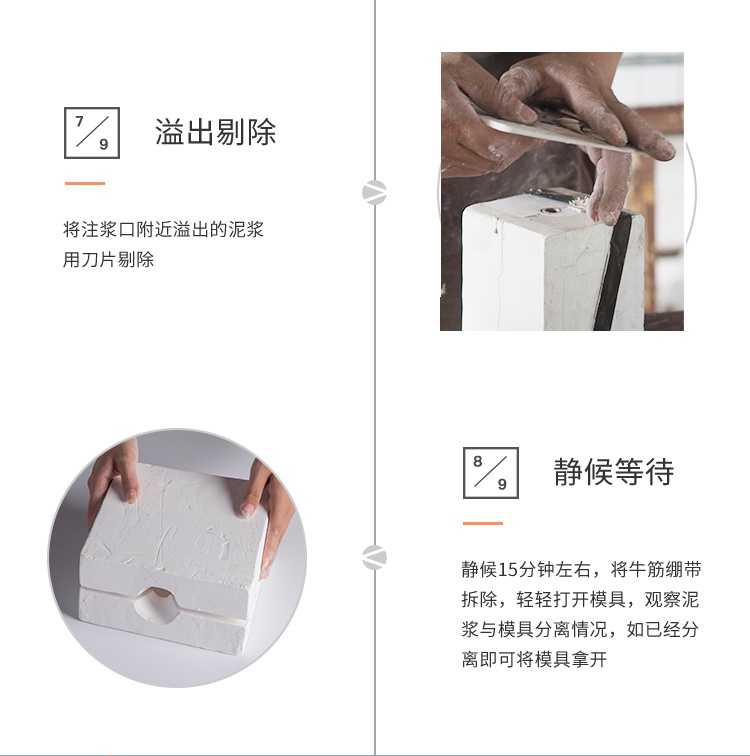 7/9 溢出剔除

将注浆口附近溢出的泥浆用刀片剔除

8/9 静候等待

静候15分钟左右，将牛筋绷带拆除，轻轻打开模具，观察泥浆与模具分离情况，如已经分离即可将模具拿开