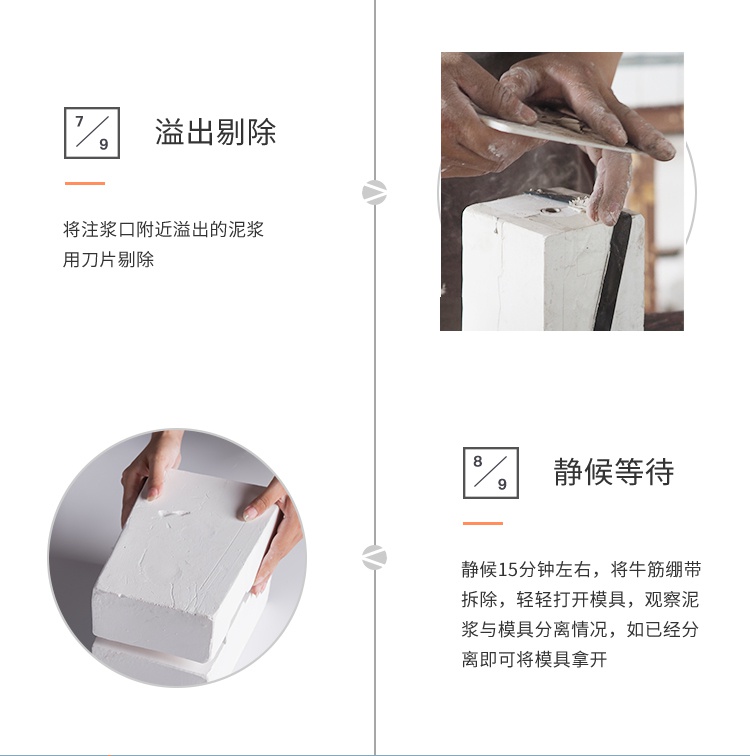 7/9

溢出剔除

将注浆口附近溢出的泥浆用刀片剔除

8/9

静候等待

静候15分钟左右，将牛筋绷带拆除，轻轻打开模具，观察泥浆与模具分离情况，如已经分离即可将模具拿开