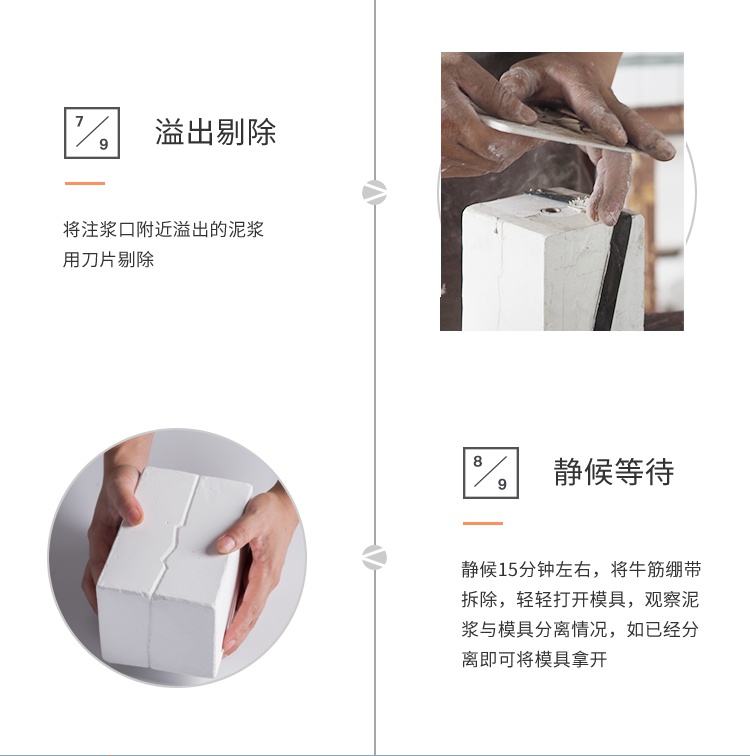 7/9 溢出剔除

将注浆口附近溢出的泥浆用刀片剔除

8/9 静候等待

静候15分钟左右，将牛筋绷带拆除，轻轻打开模具，观察泥浆与模具分离情况，如已经分离即可将模具拿开