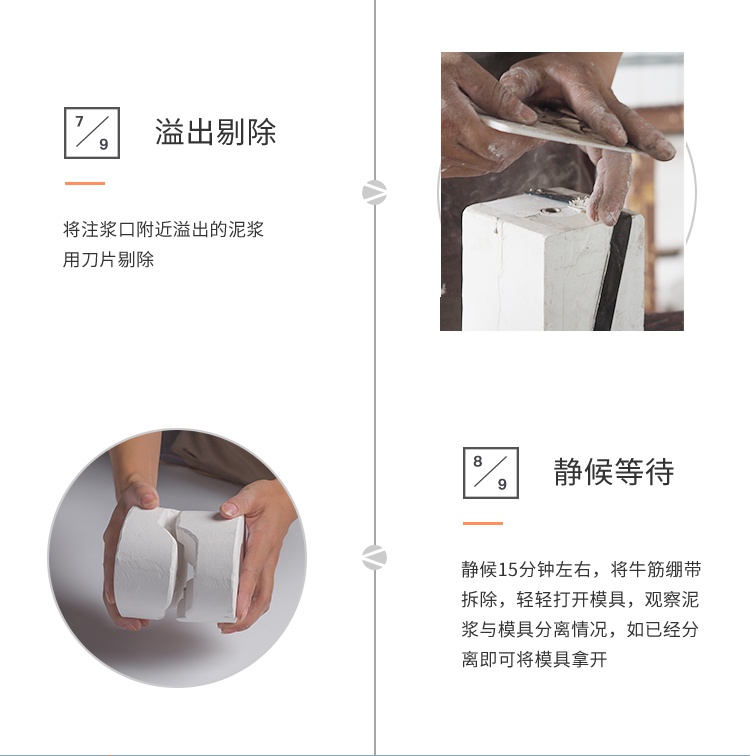 7/9 溢出剔除

将注浆口附近溢出的泥浆用刀片剔除

8/9 静候等待

静候15分钟左右，将牛筋绷带拆除，轻轻打开模具，观察泥浆与模具分离情况，如已经分离即可将模具拿开