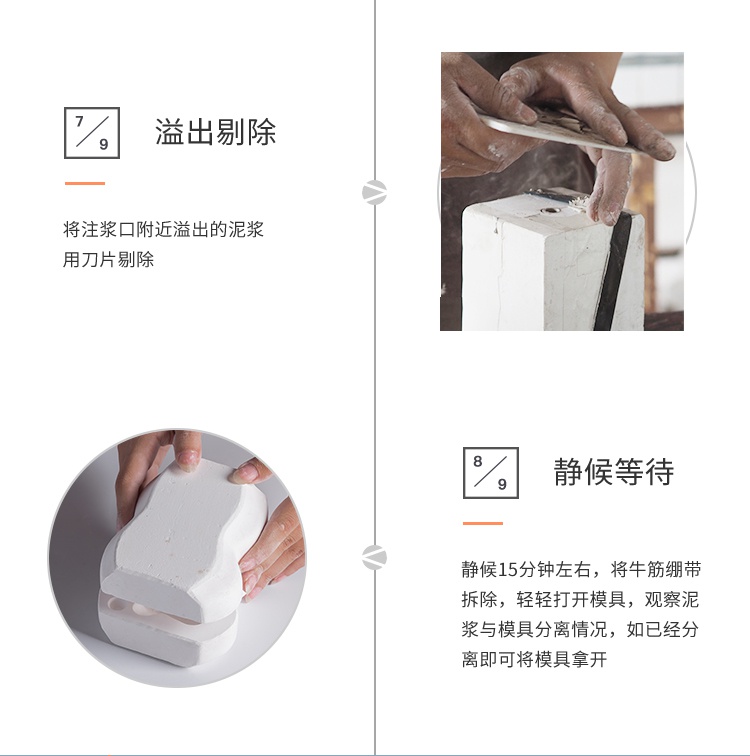 7/9 溢出剔除

将注浆口附近溢出的泥浆用刀片剔除

8/9 静候等待

静候15分钟左右，将牛筋绷带拆除，轻轻打开模具，观察泥浆与模具分离情况，如已经分离即可将模具拿开