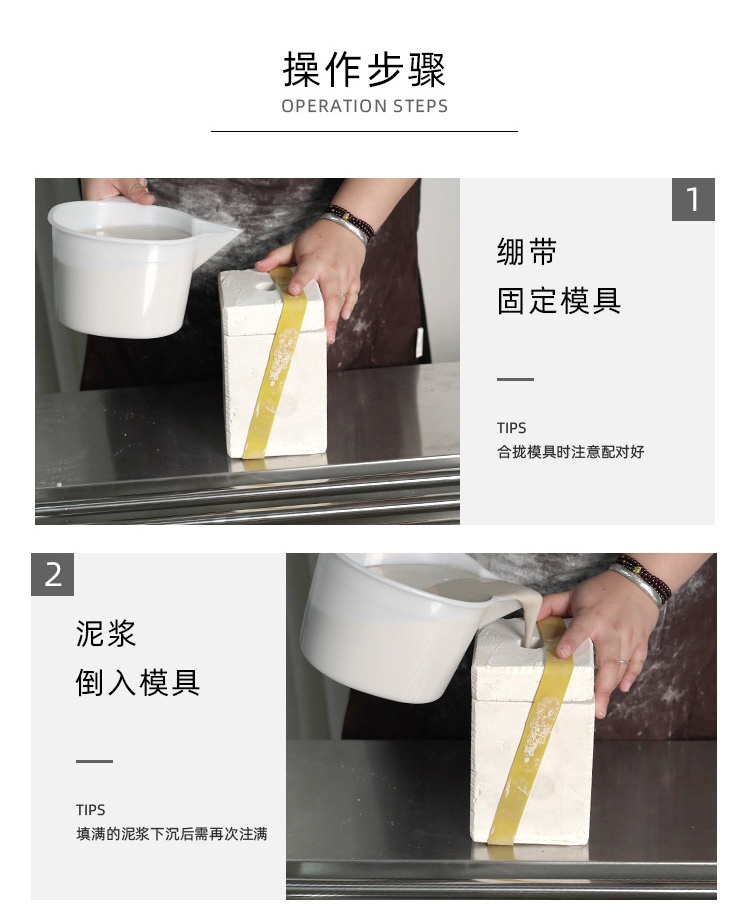 操作步骤
OPERATION STEPS

1

绷带
固定模具

TIPS
合拢模具时注意配对好

2

泥浆
倒入模具

TIPS
填满的泥浆下沉后需再次注满