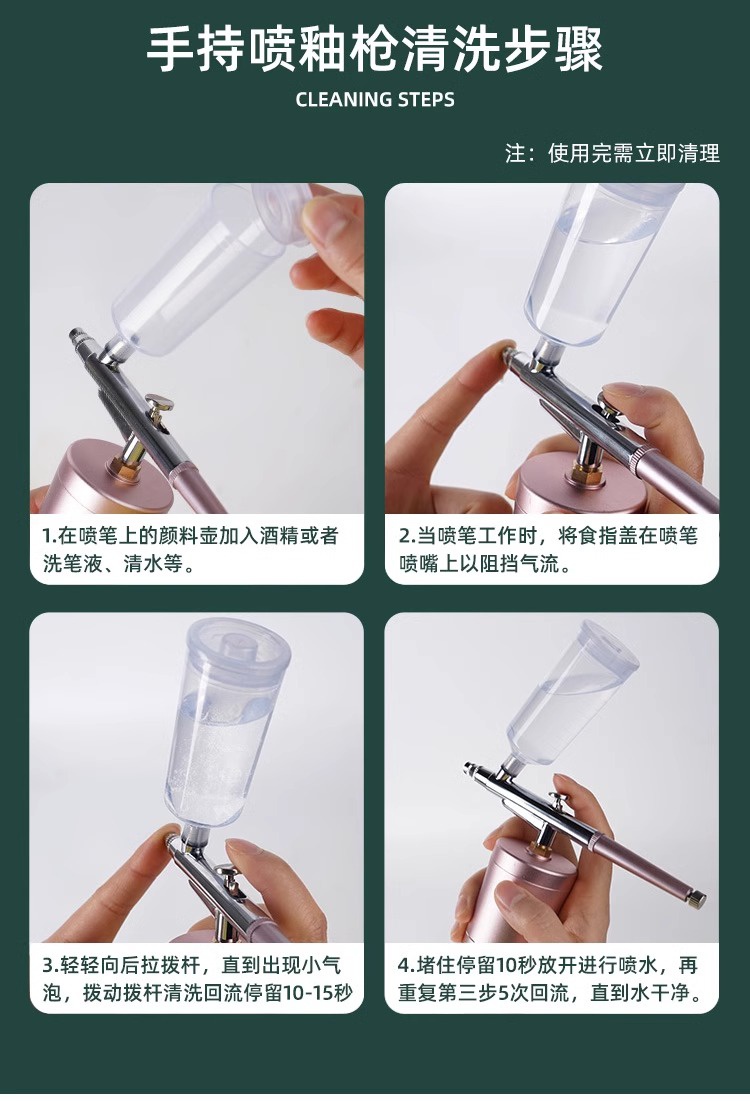 手持喷釉枪清洗步骤

CLEANING STEPS

注：使用完需立即清理

1.在喷笔上的颜料壶加入酒精或者洗笔液、清水等。

2.当喷笔工作时，将食指盖在喷笔喷嘴上以阻挡气流。

3.轻轻向后拉拨杆，直到出现小气泡，拨动拨杆清洗回流停留10-15秒

4.堵住停留10秒放开进行喷水，再重复第三步5次回流，直到水干净。