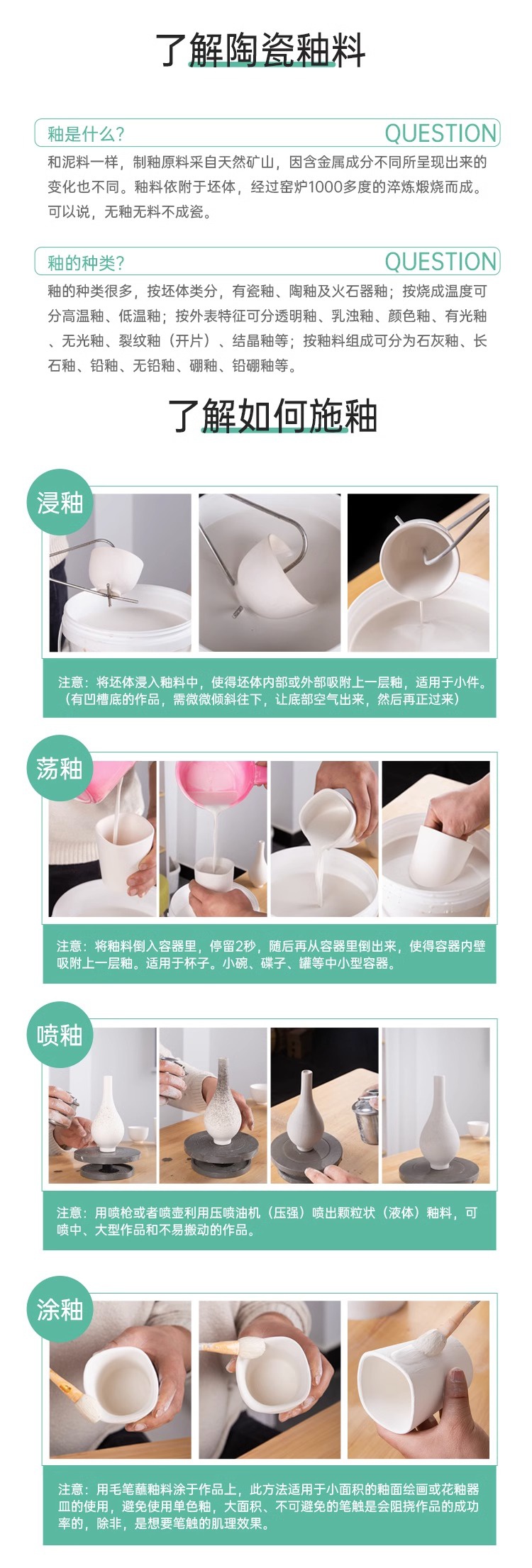 了解陶瓷釉料

釉是什么？ QUESTION

和泥料一样，制釉原料采自天然矿山，因含金属成分不同所呈现出来的变化也不同。釉料依附于坯体，经过窑炉1000多度的淬炼煅烧而成。可以说，无釉无料不成瓷。

釉的种类？ QUESTION

釉的种类很多，按坯体类分，有瓷釉、陶釉及火石器釉；按烧成温度可分高温釉、低温釉；按外表特征可分透明釉、乳浊釉、颜色釉、有光釉、无光釉、裂纹釉（开片）、结晶釉等；按釉料组成可分为石灰釉、长石釉、铅釉、无铅釉、硼釉、铅硼釉等。

了解如何施釉

浸釉

注意：将坯体浸入釉料中，使得坯体内部或外部吸附上一层釉，适用于小件。（有凹槽底的作品，需微微倾斜往下，让底部空气出来，然后再正过来）

荡釉

注意：将釉料倒入容器里，停留2秒，随后再从容器里倒出来，使得容器内壁吸附上一层釉。适用于杯子。小碗、碟子、罐等中小型容器。

喷釉

注意：用喷枪或者喷壶利用压喷油机（压强）喷出颗粒状（液体）釉料，可喷中、大型作品和不易搬动的作品。

涂釉

注意：用毛笔蘸釉料涂于作品上，此方法适用于小面积的釉面绘画或花釉器皿的使用，避免使用单色釉，大面积、不可避免的笔触是会阻挠作品的成功率的，除非，是想要笔触的肌理效果。